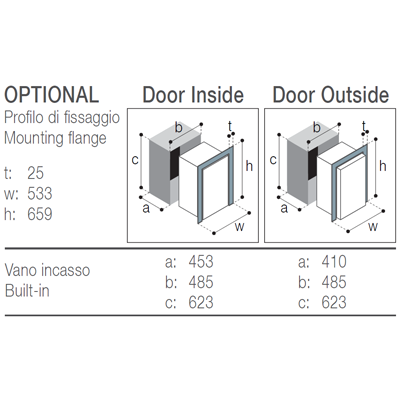 OPTIONAL
Profilo di fissaggio
Mounting flange

t: 25
w: 533
h: 659

Door Inside

b t c h a w

Door Outside

b t c h a w

Vano incasso
Built-in

a: 453
b: 485
c: 623

a: 410
b: 485
c: 623