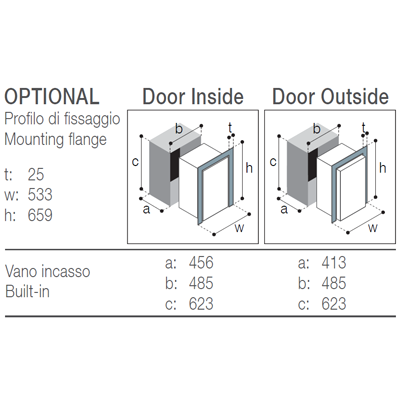 OPTIONAL
Profilo di fissaggio
Mounting flange

t: 25
w: 533
h: 659

Door Inside

b t c h a w

Door Outside

b t c h a w

Vano incasso
Built-in

a: 456
b: 485
c: 623

a: 413
b: 485
c: 623