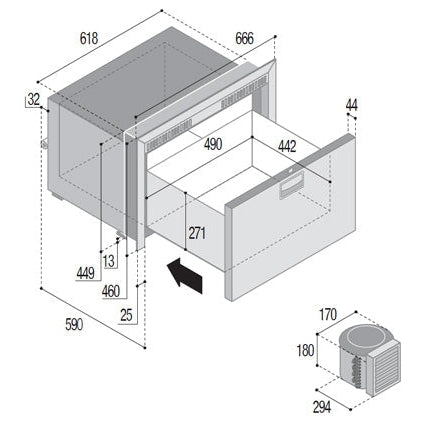 618
666
32
44
490
442
271
449
13
460
25
590
170
180
294