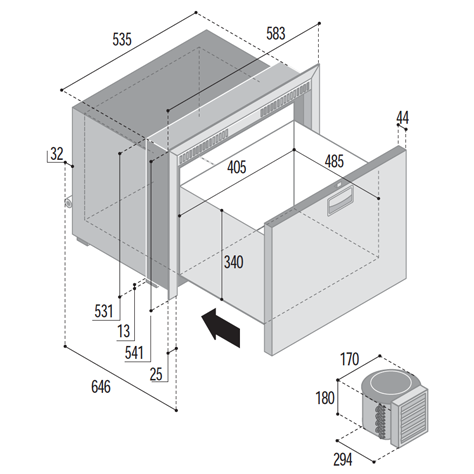 535
583
44
32
405
485
340
531
13
541
25
646
170
180
294