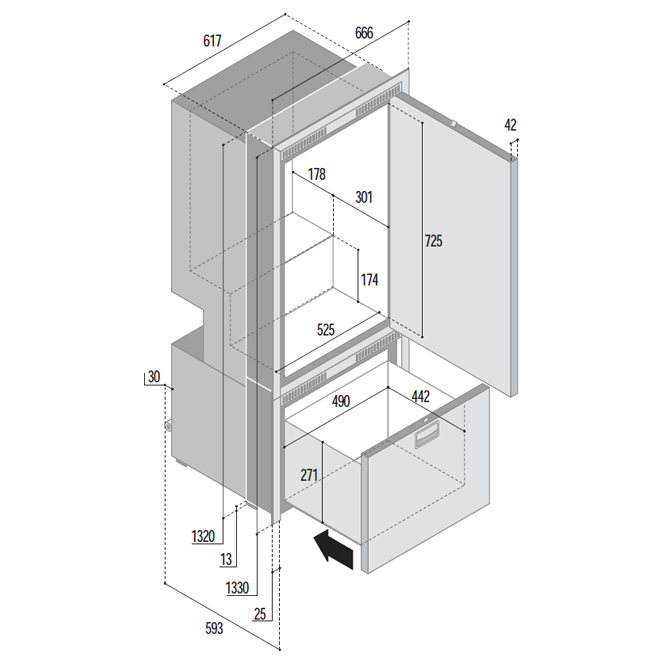 617
666
42
178
301
725
174
525
30
490
442
271
1320
13
1330
25
593