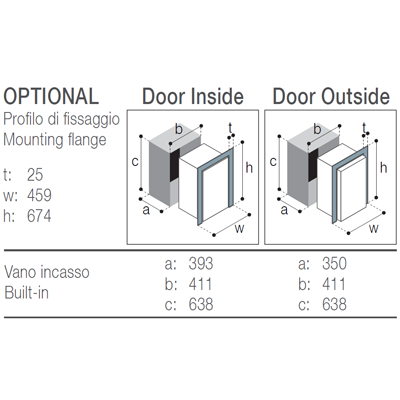 OPTIONAL
Profilo di fissaggio
Mounting flange

t: 25
w: 459
h: 674

Door Inside

b
t
c
h
a
w

Door Outside

b
t
c
h
a
w

Vano incasso
Built-in

a: 393
b: 411
c: 638

a: 350
b: 411
c: 638